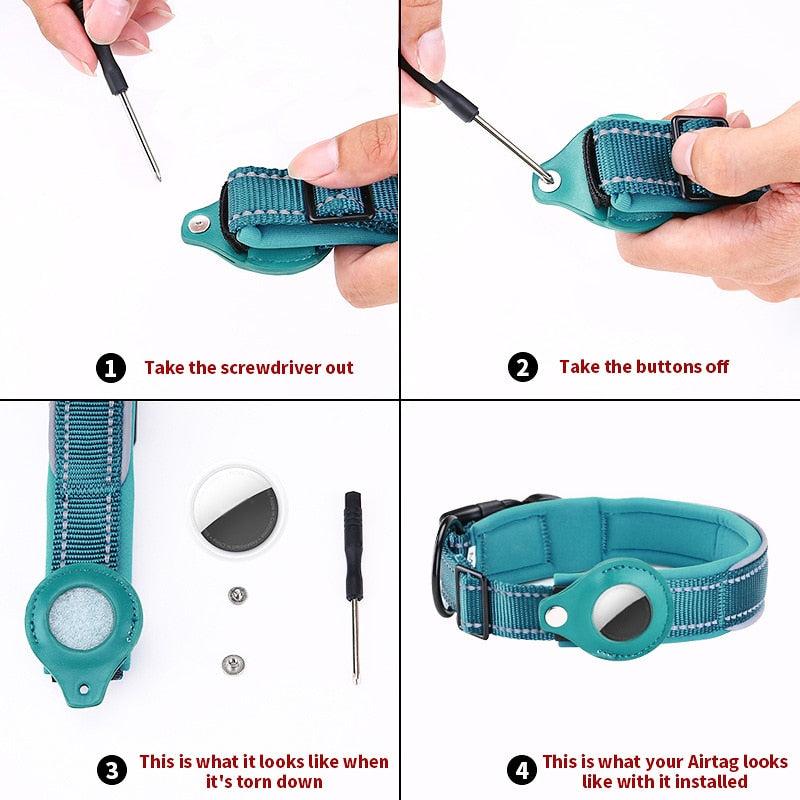 1 Take the screwdriver out

2 Take the buttons off

3 This is what it looks like when it's torn down

4 This is what your Airtag looks like with it installed