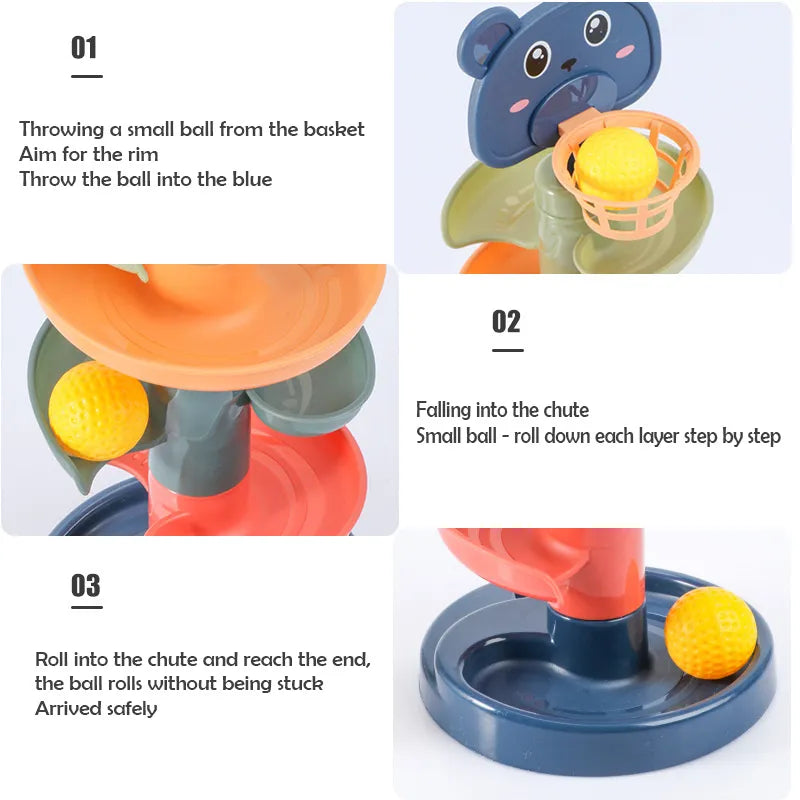 01

Throwing a small ball from the basket
Aim for the rim
Throw the ball into the blue

02

Falling into the chute
Small ball - roll down each layer step by step

03

Roll into the chute and reach the end,
the ball rolls without being stuck
Arrived safely