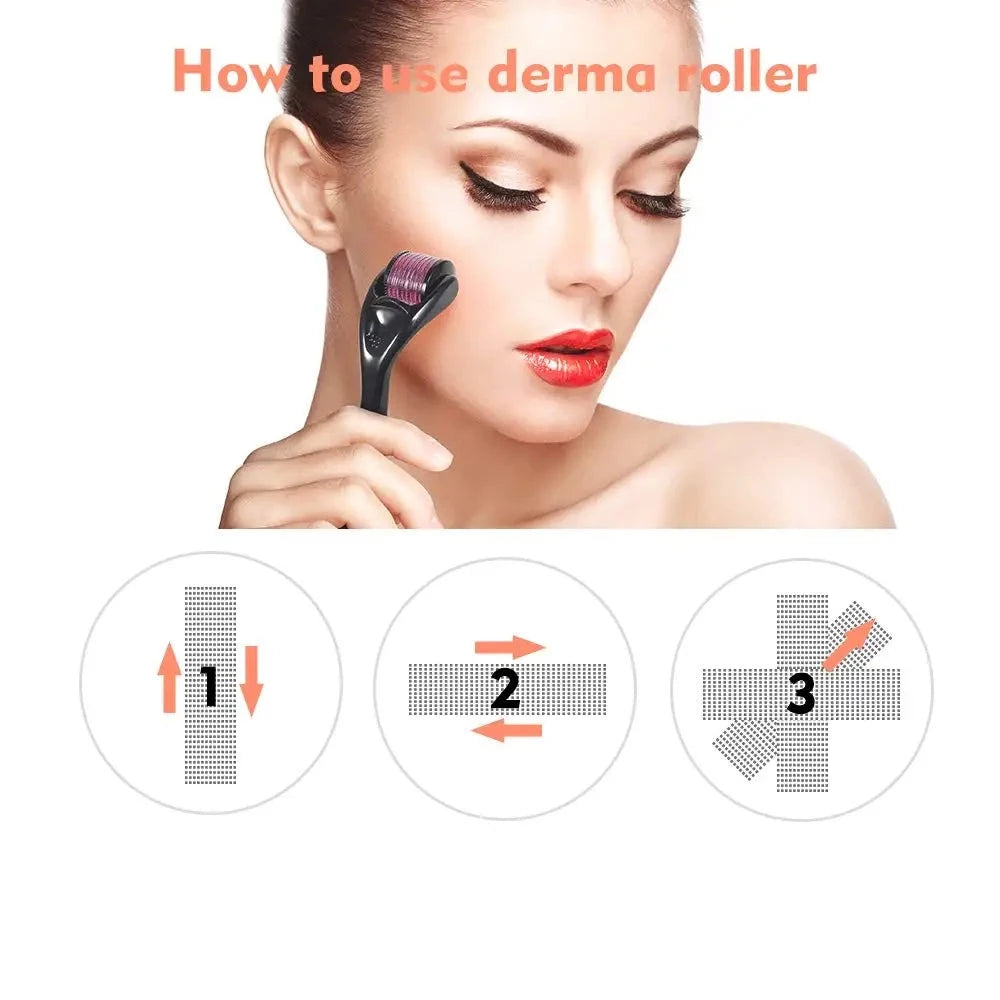 How to use derma roller

1

2

3