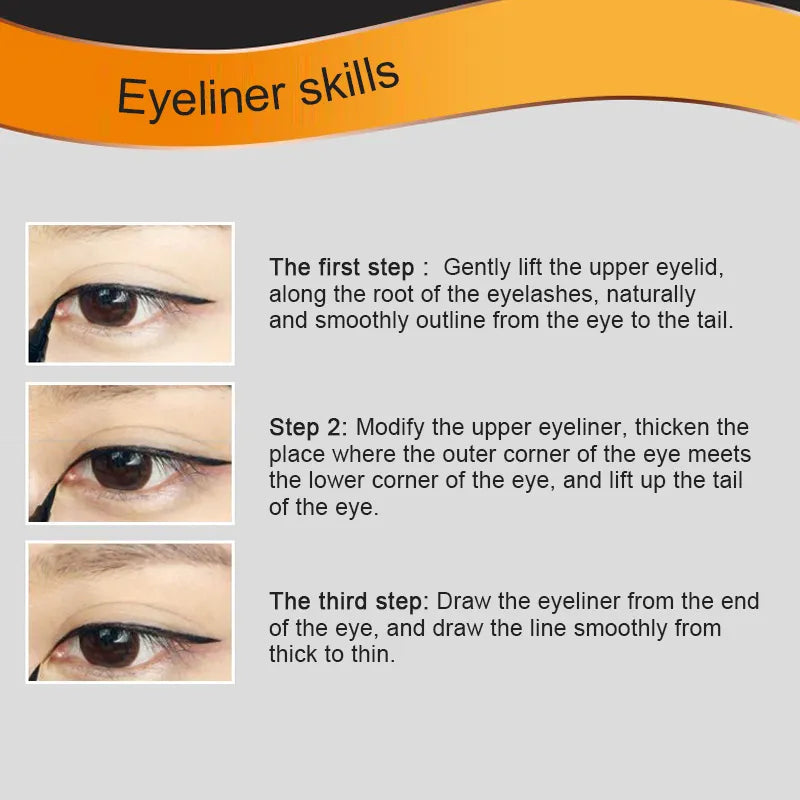 Eyeliner skills

The first step : Gently lift the upper eyelid, along the root of the eyelashes, naturally and smoothly outline from the eye to the tail.

Step 2: Modify the upper eyeliner, thicken the place where the outer corner of the eye meets the lower corner of the eye, and lift up the tail of the eye.

The third step: Draw the eyeliner from the end of the eye, and draw the line smoothly from thick to thin.