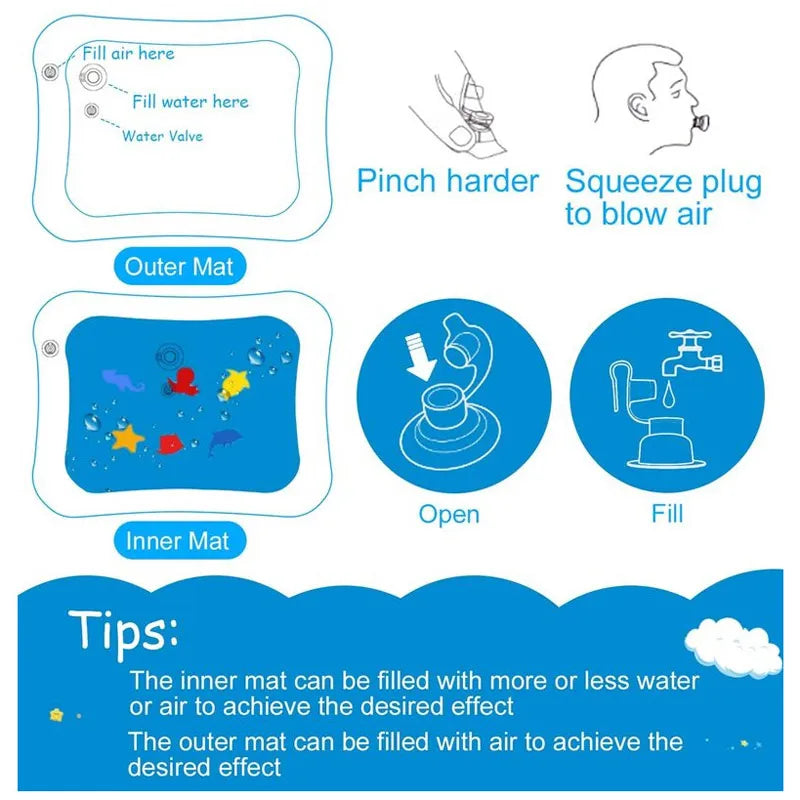 Fill air here

Fill water here

Water Valve

Outer Mat

Pinch harder

Squeeze plug to blow air

Inner Mat

Open

Fill

Tips:

The inner mat can be filled with more or less water or air to achieve the desired effect

The outer mat can be filled with air to achieve the desired effect