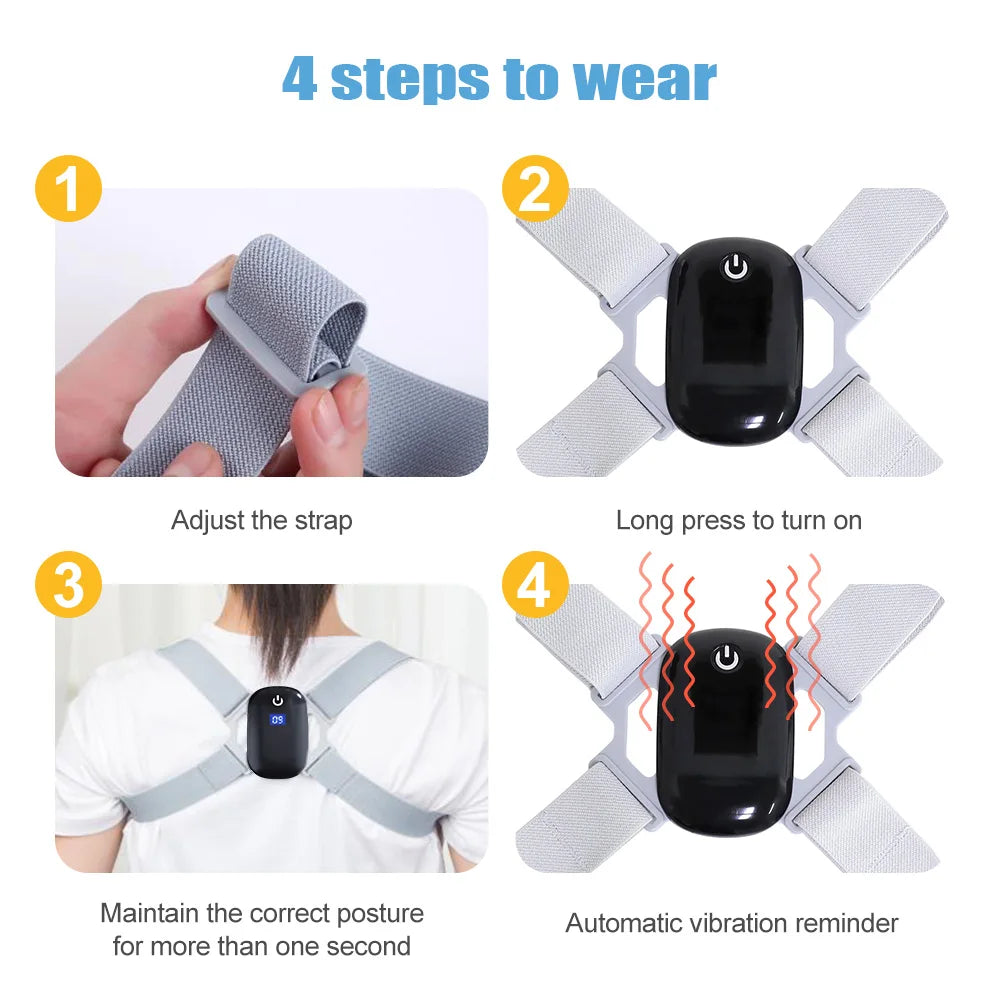 4 steps to wear

1

Adjust the strap

2

Long press to turn on

3

09

Maintain the correct posture for more than one second

4

Automatic vibration reminder