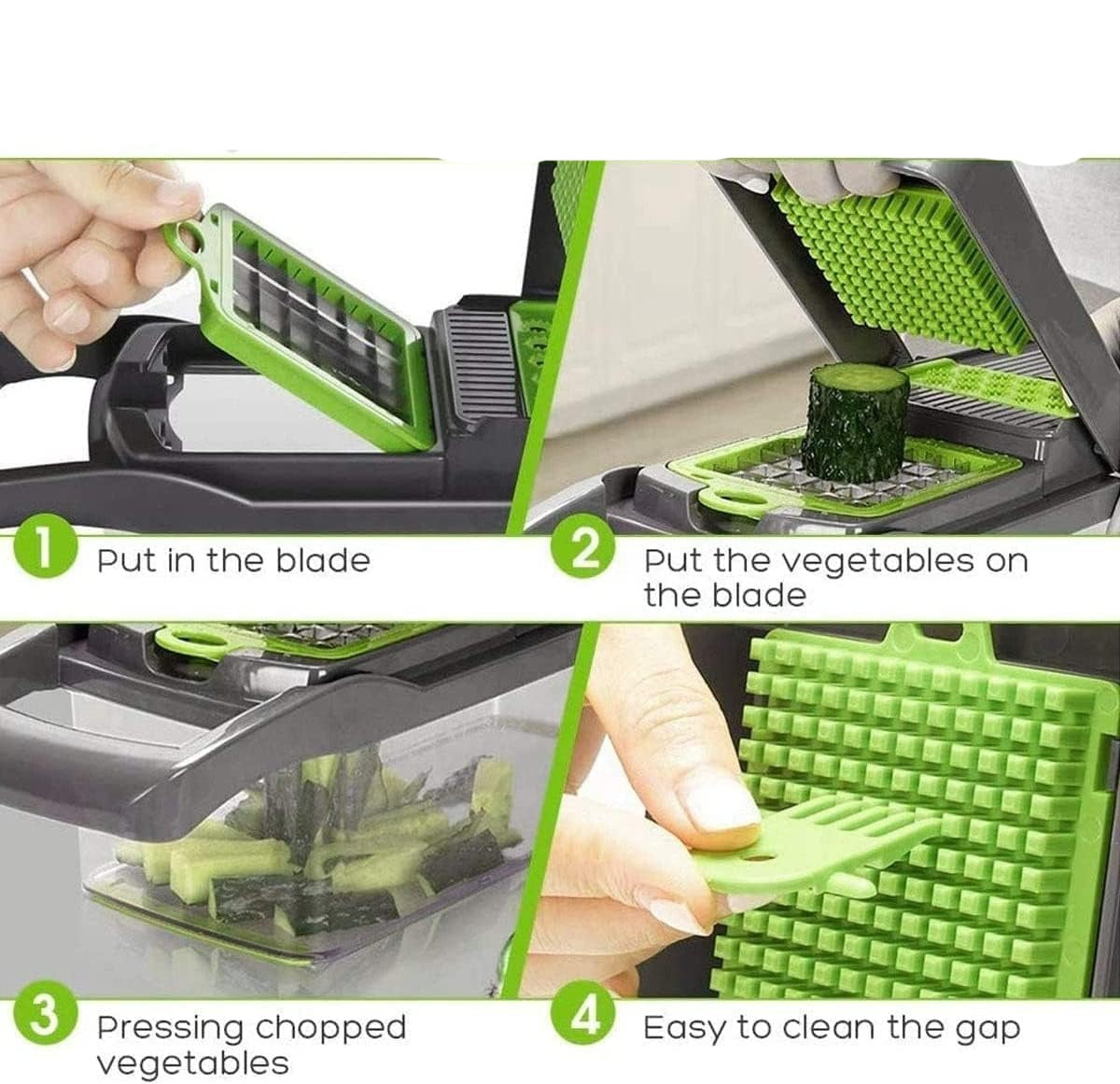 1 Put in the blade

2 Put the vegetables on the blade

3 Pressing chopped vegetables

4 Easy to clean the gap