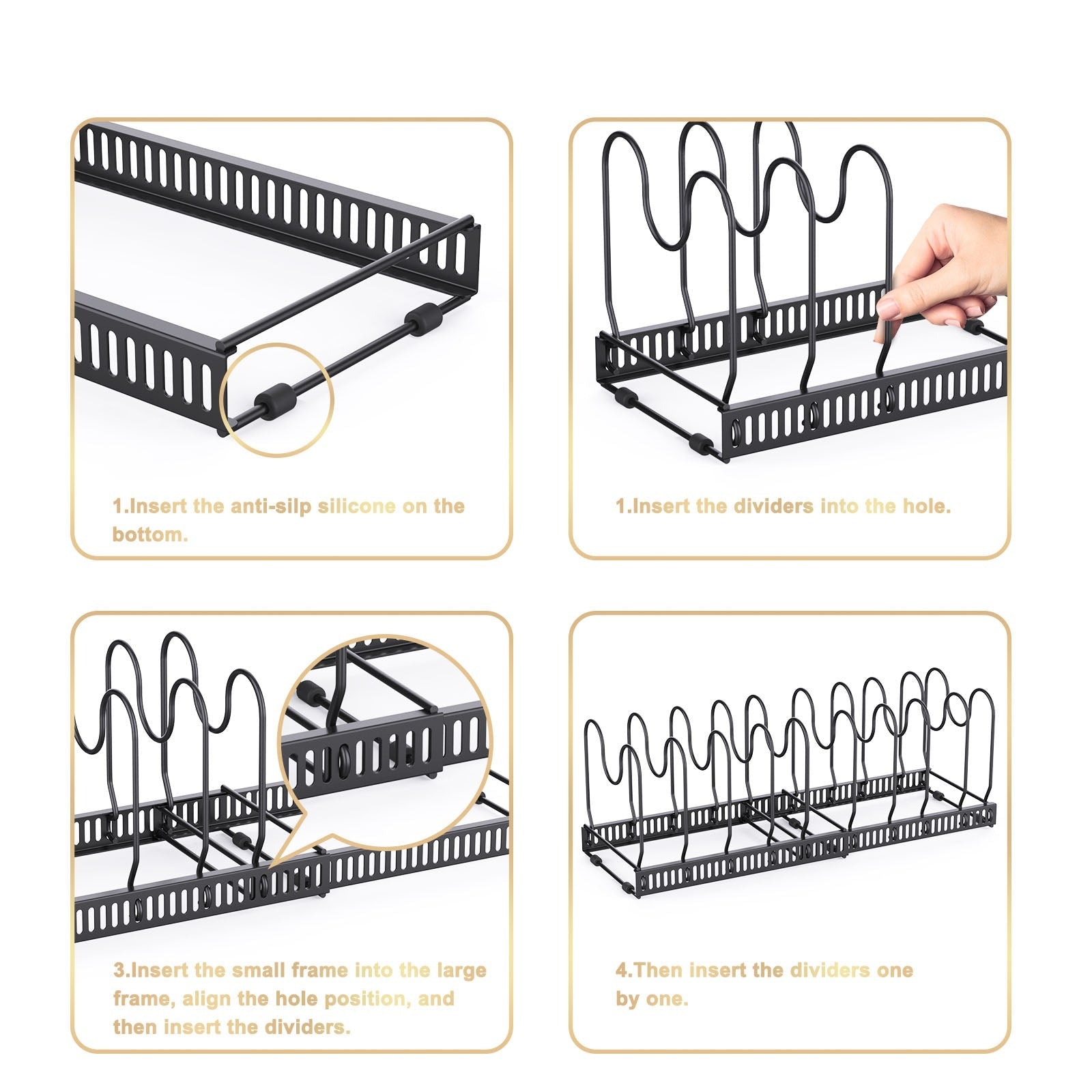 1.Insert the anti-silp silicone on the bottom.

1.Insert the dividers into the hole.

3.Insert the small frame into the large frame, align the hole position, and then insert the dividers.

4.Then insert the dividers one by one.