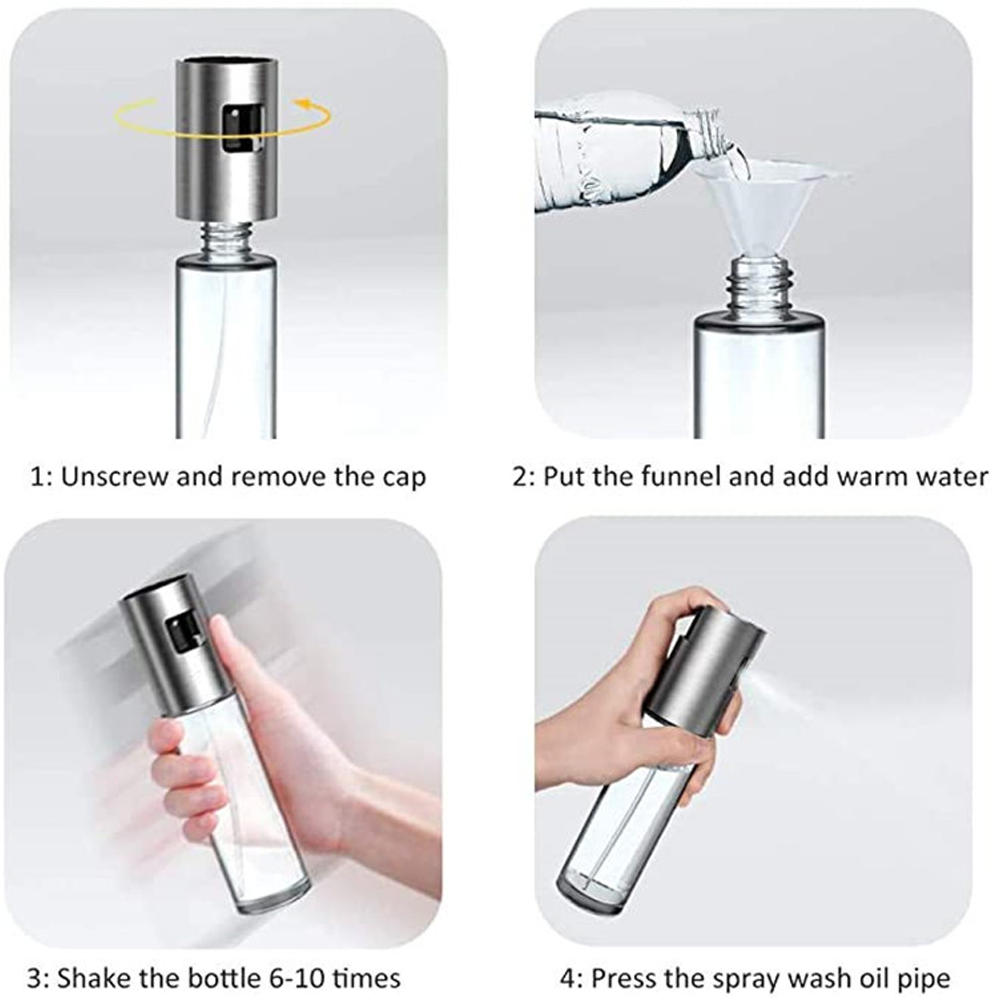 1: Unscrew and remove the cap

2: Put the funnel and add warm water

3: Shake the bottle 6-10 times

4: Press the spray wash oil pipe