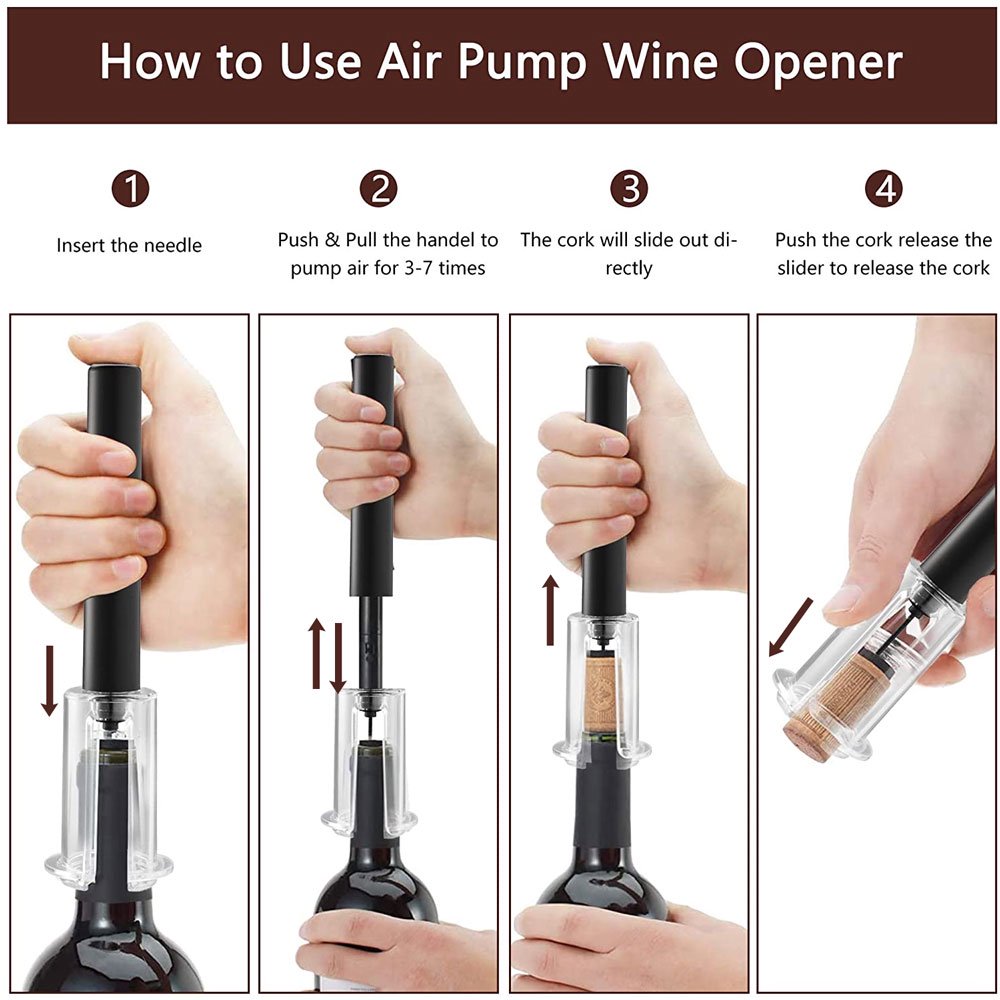 How to Use Air Pump Wine Opener

1
Insert the needle

2
Push & Pull the handel to pump air for 3-7 times

3
The cork will slide out directly

4
Push the cork release the slider to release the cork