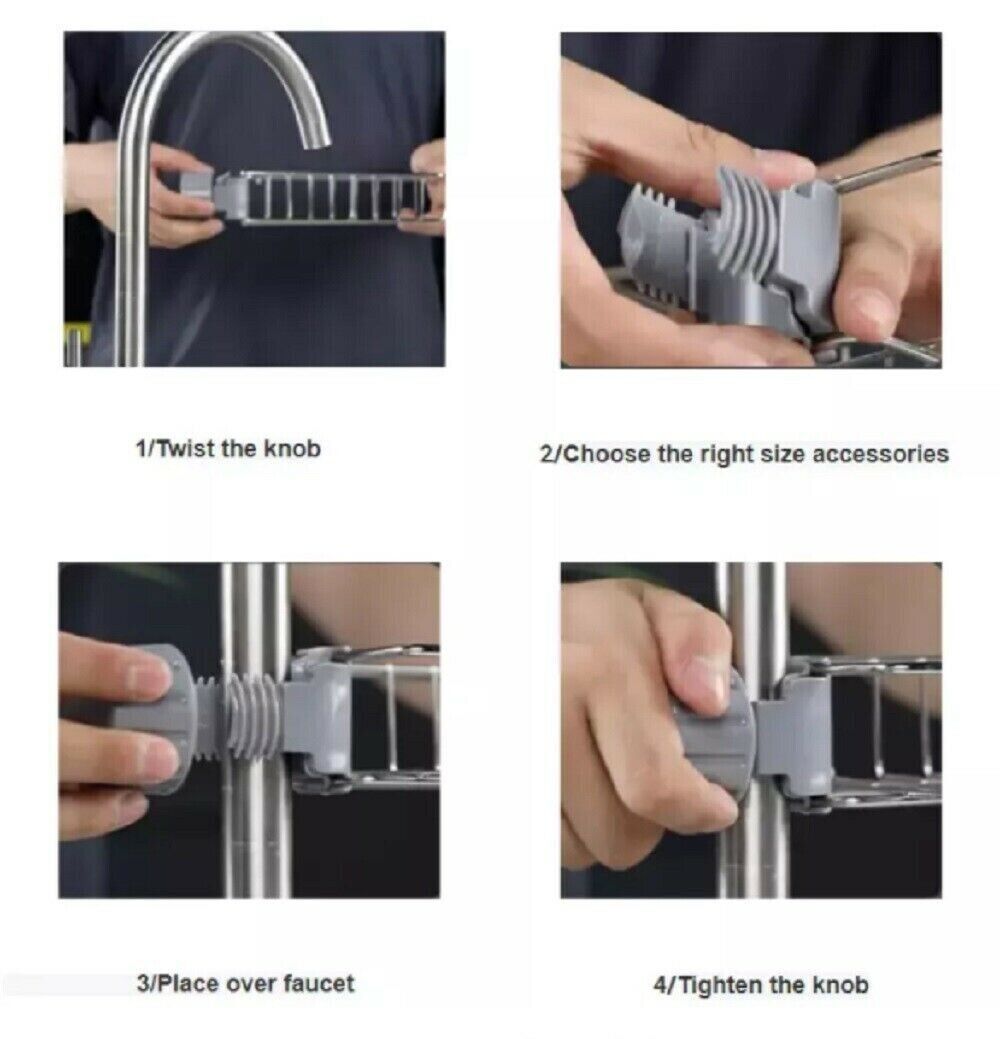 1/Twist the knob

2/Choose the right size accessories

3/Place over faucet

4/Tighten the knob